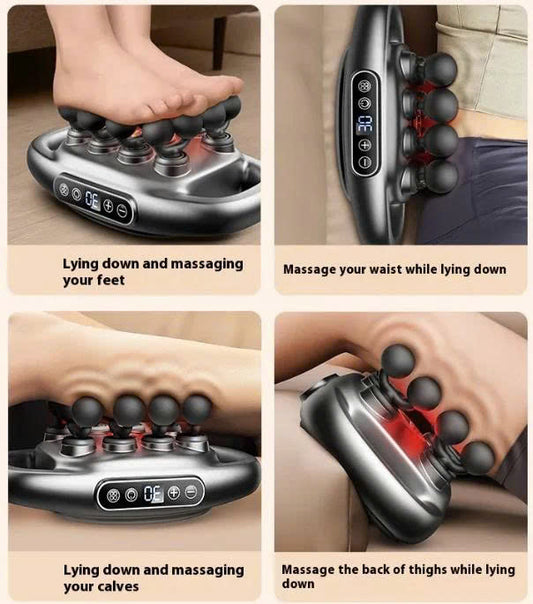 30

Lying down and massaging your feet

30

Massage your waist while lying down

30

Lying down and massaging your calves

Massage the back of thighs while lying down